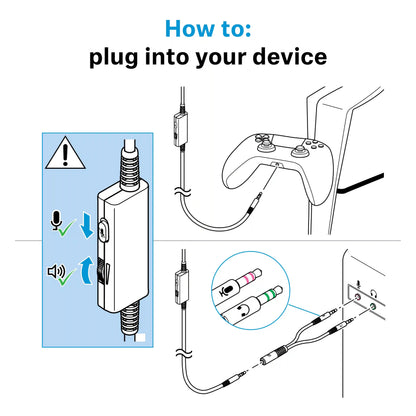 How to:
plug into your device